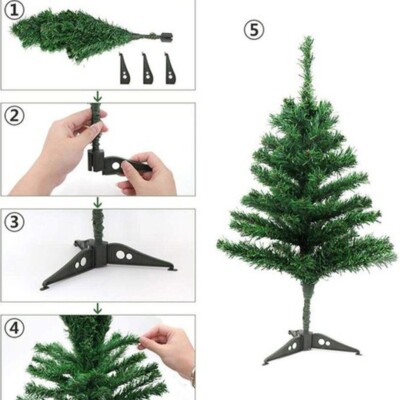 ①
②
③
④
⑤